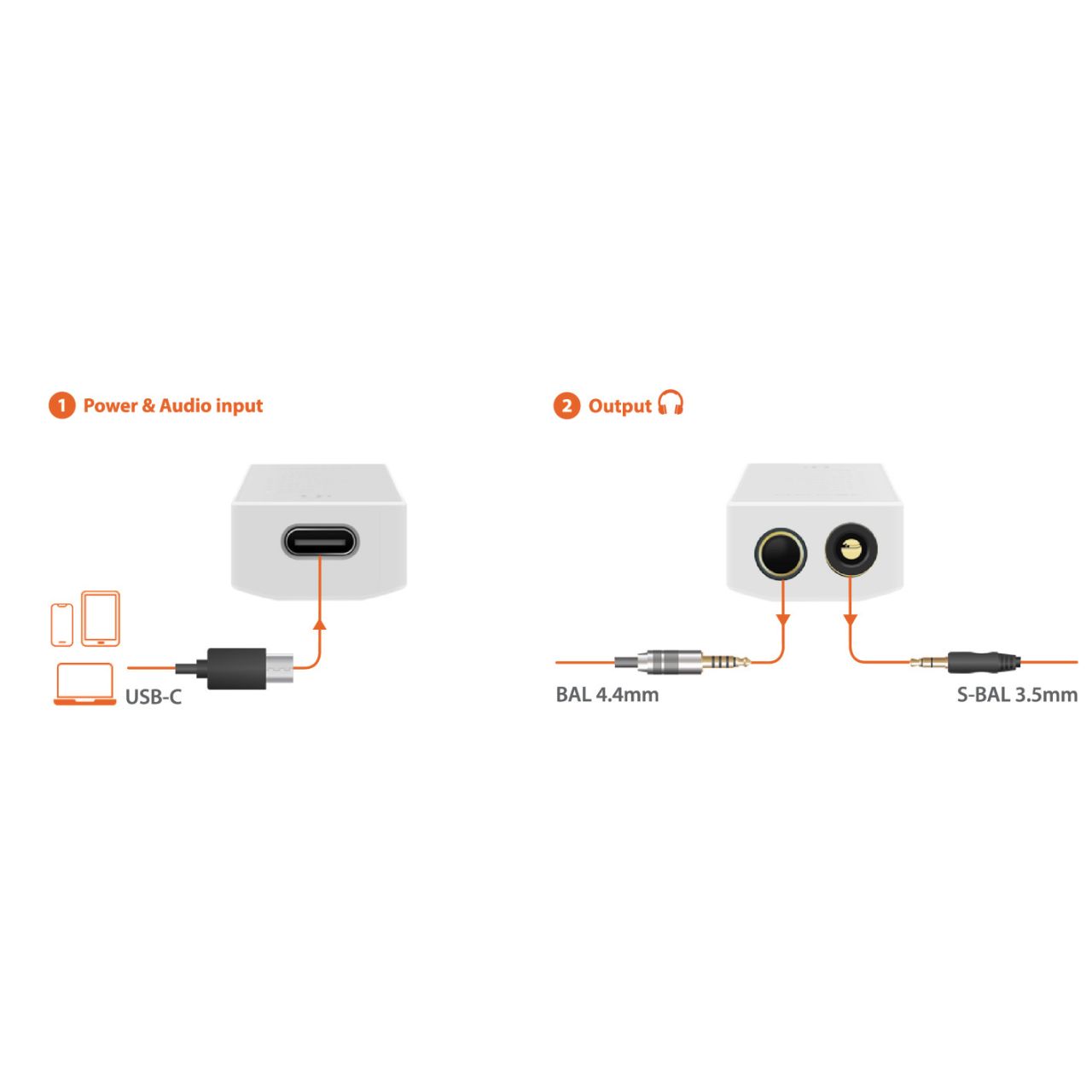 1 Power & Audio input

USB-C

2 Output

BAL 4.4mm

S-BAL 3.5mm